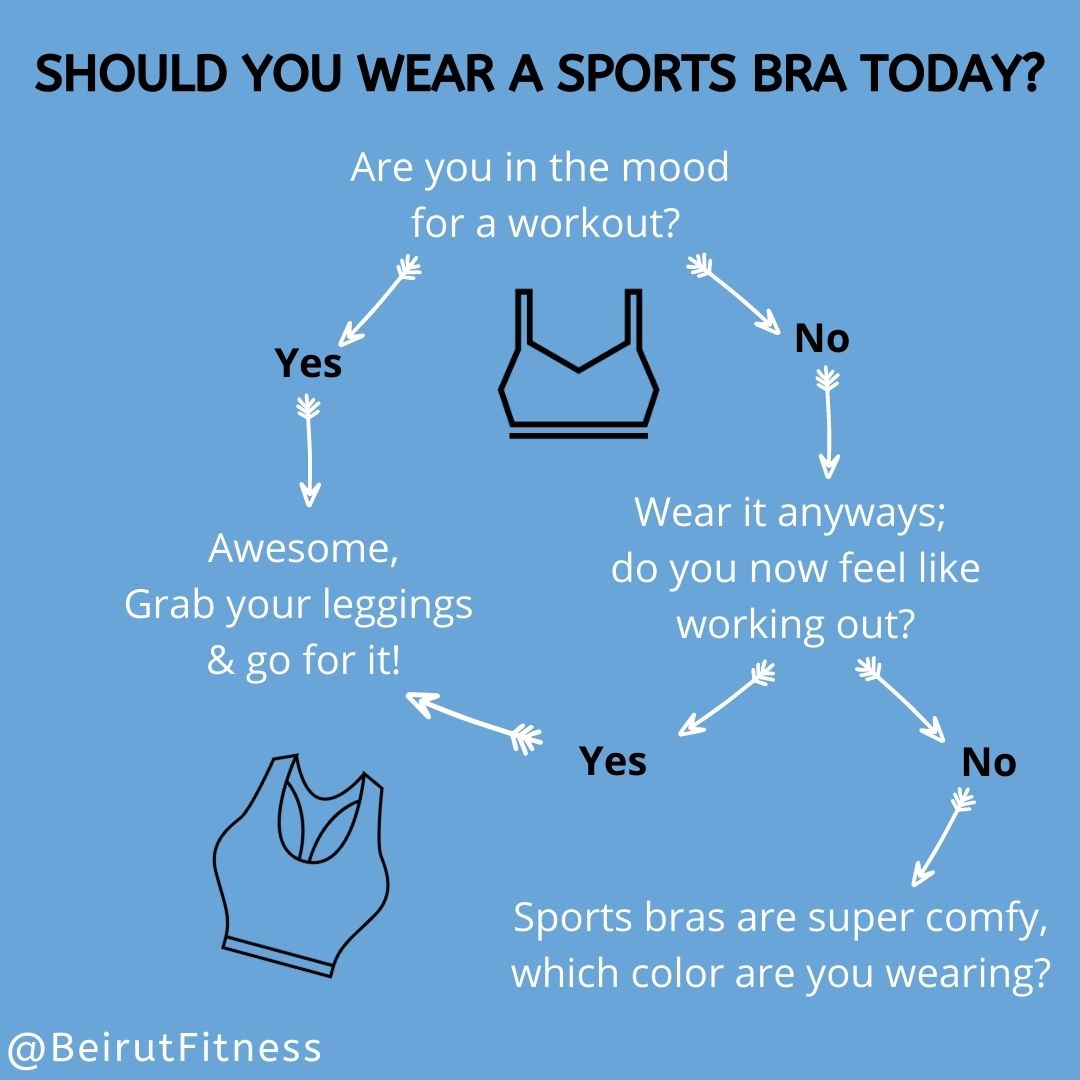 SHOULD YOU WEAR A SPORTS BRA TODAY?

Are you in the mood for a workout?

Yes

No

Awesome, Grab your leggings & go for it!

Wear it anyways; do you now feel like working out?

Yes

No

Sports bras are super comfy, which color are you wearing?

@BeirutFitness